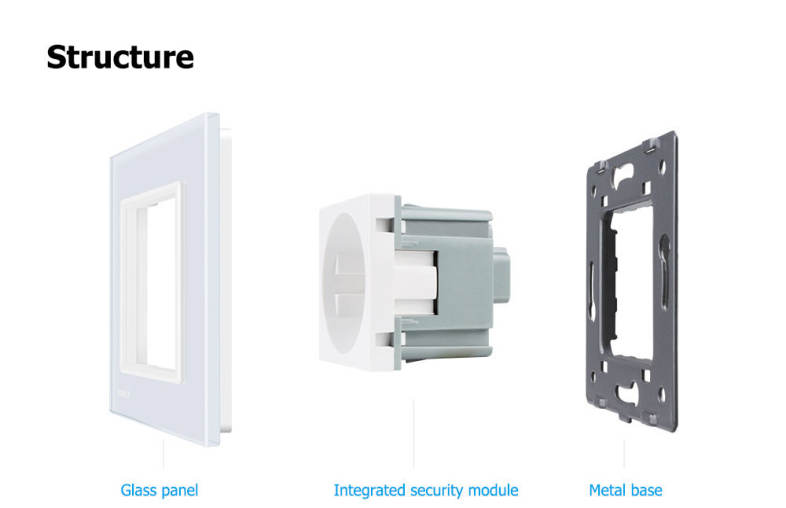 Structure

Glass panel

Integrated security module

Metal base