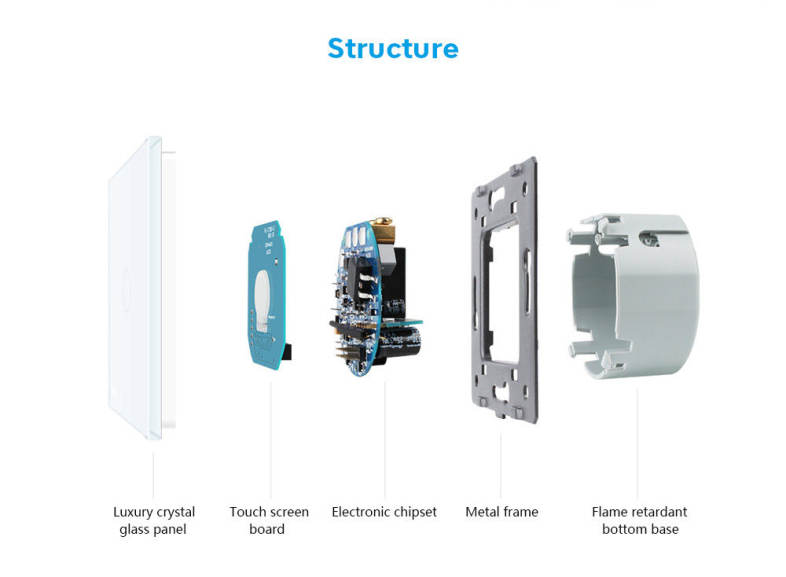 Structure

Luxury crystal glass panel

Touch screen board

Electronic chipset

Metal frame

Flame retardant bottom base