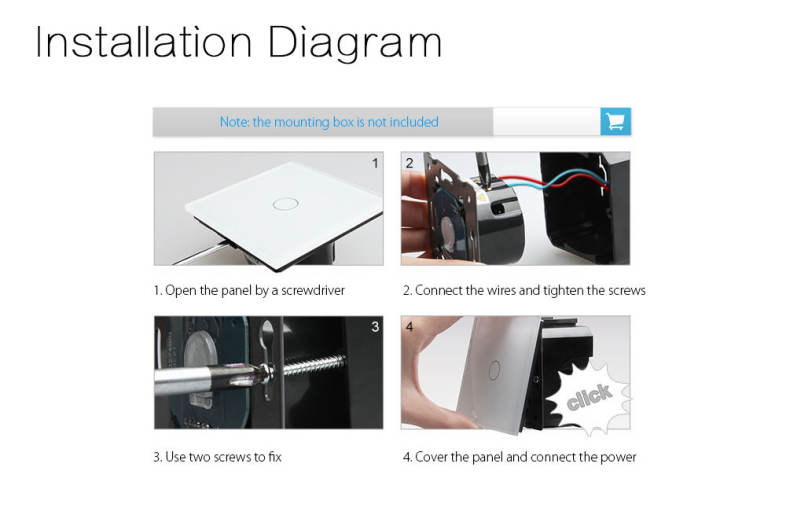 Installation Diagram

Note: the mounting box is not included

1

2

1. Open the panel by a screwdriver

2. Connect the wires and tighten the screws

3

4

click

3. Use two screws to fix

4. Cover the panel and connect the power