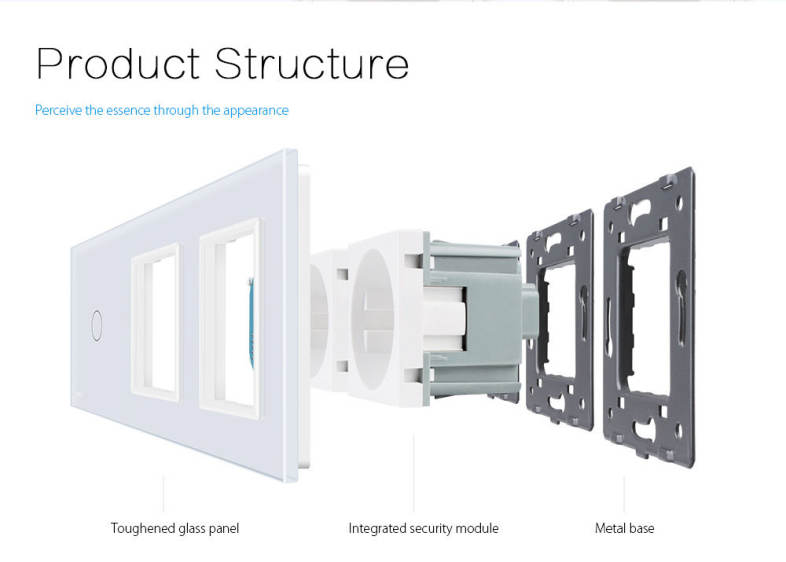 Product Structure

Perceive the essence through the appearance

Toughened glass panel

Integrated security module

Metal base