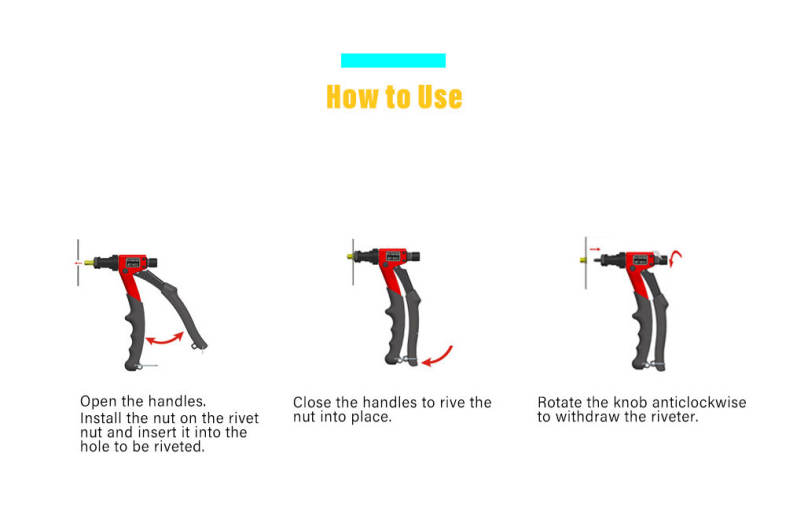 How to Use

Open the handles.
Install the nut on the rivet nut and insert it into the hole to be riveted.

Close the handles to rive the nut into place.

Rotate the knob anticlockwise to withdraw the riveter.