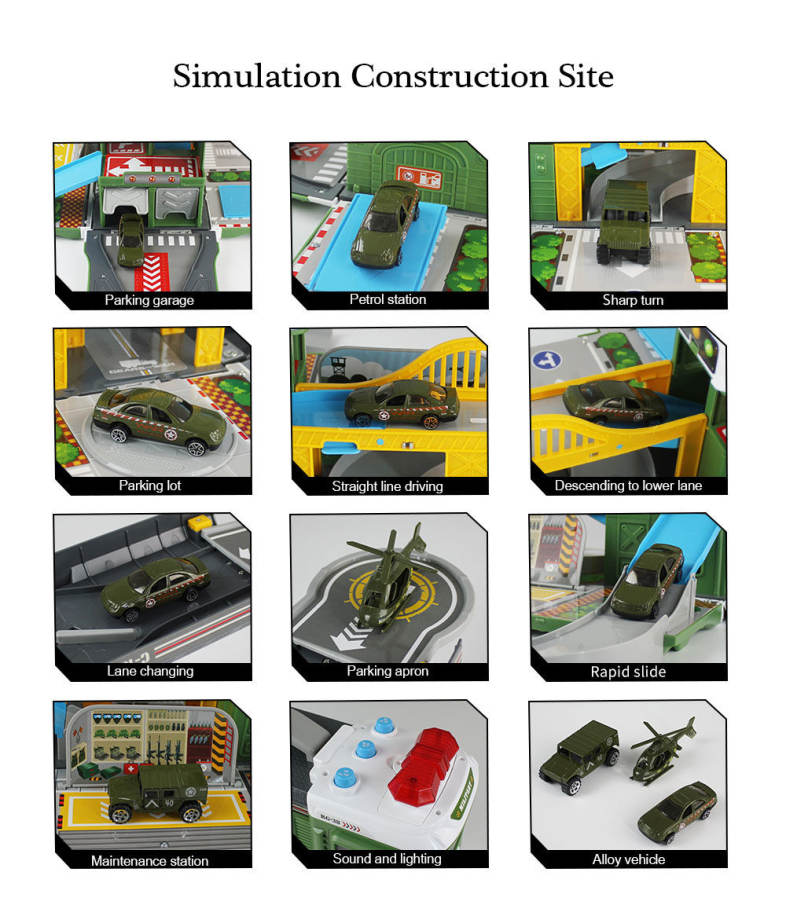 Simulation Construction Site

Parking garage

Petrol station

Sharp turn

Parking lot

Straight line driving

Descending to lower lane

Lane changing

Parking apron

Rapid slide

Maintenance station

Sound and lighting

Alloy vehicle