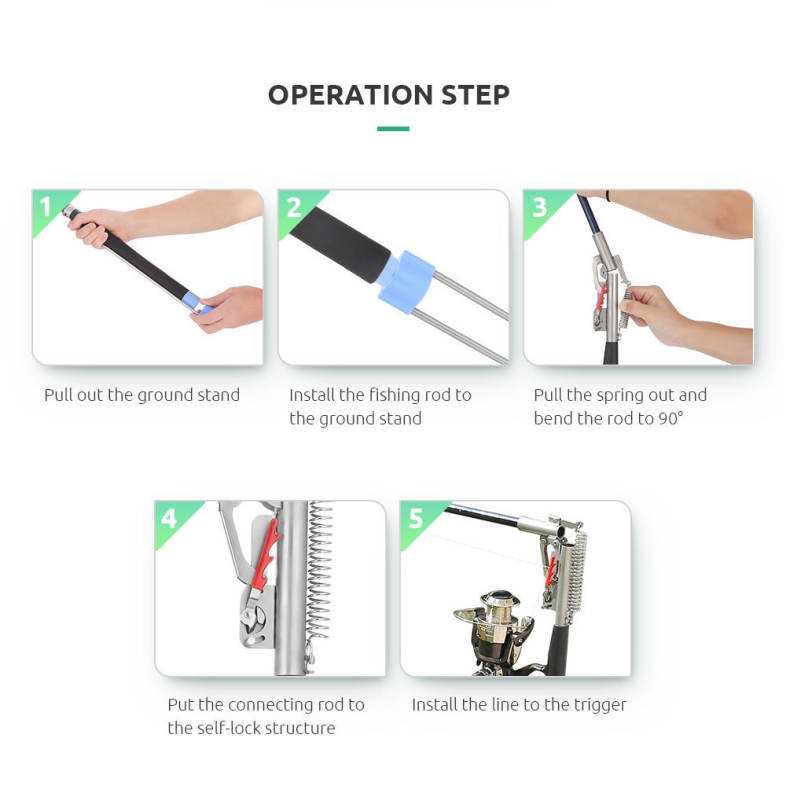 OPERATION STEP

1

Pull out the ground stand

2

Install the fishing rod to the ground stand

3

Pull the spring out and bend the rod to 90°

4

Put the connecting rod to the self-lock structure

5

Install the line to the trigger