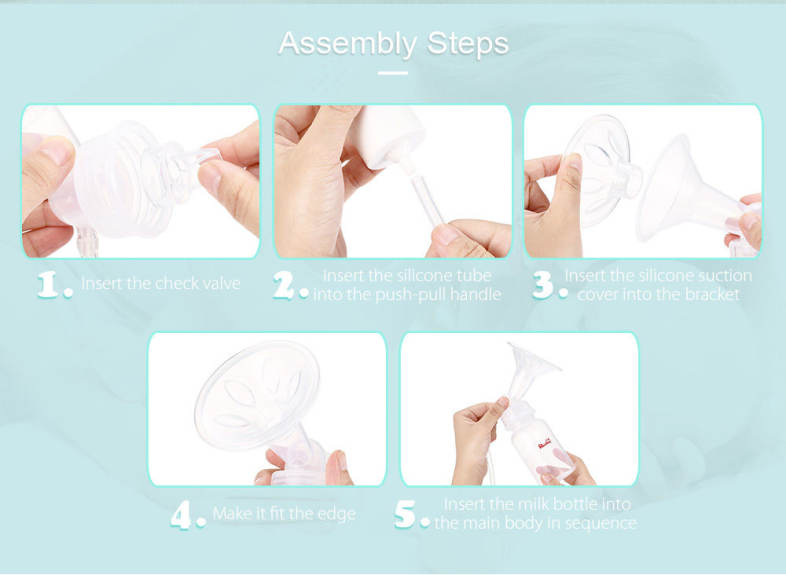 Assembly Steps

1. Insert the check valve

2. Insert the silicone tube into the push-pull handle

3. Insert the silicone suction cover into the bracket

4. Make it fit the edge

5. Insert the milk bottle into the main body in sequence