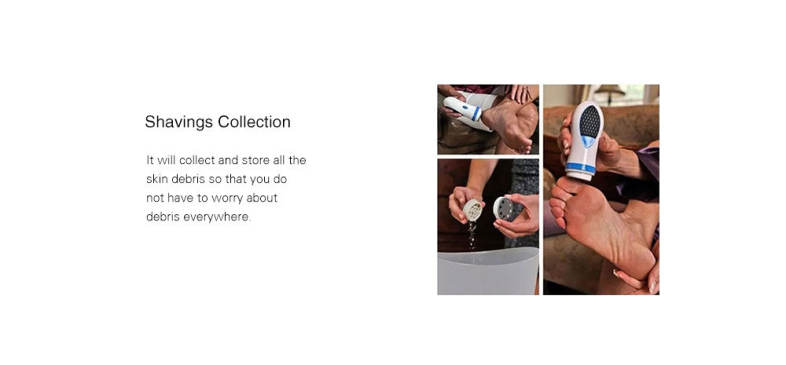 Shavings Collection

It will collect and store all the skin debris so that you do not have to worry about debris everywhere.