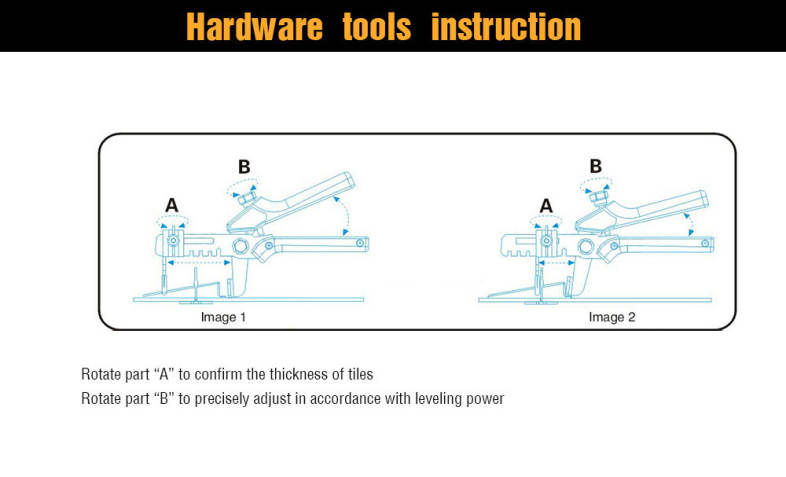 Hardware tools instruction

B

A

Image 1

B

A

Image 2

Rotate part “A” to confirm the thickness of tiles
Rotate part “B” to precisely adjust in accordance with leveling power