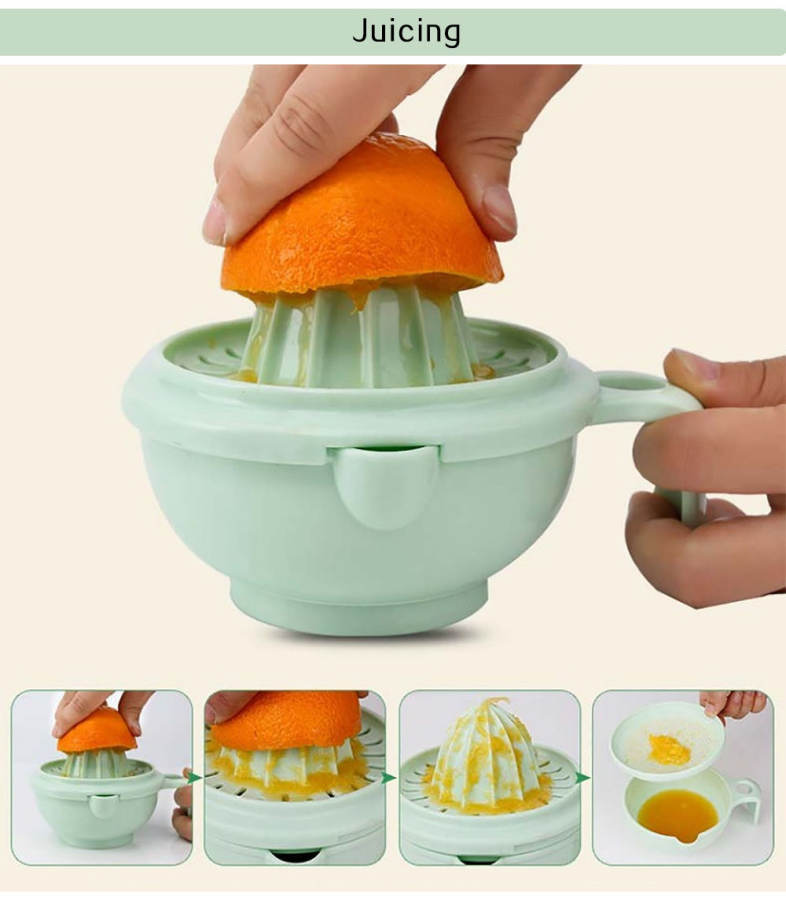 Juicing