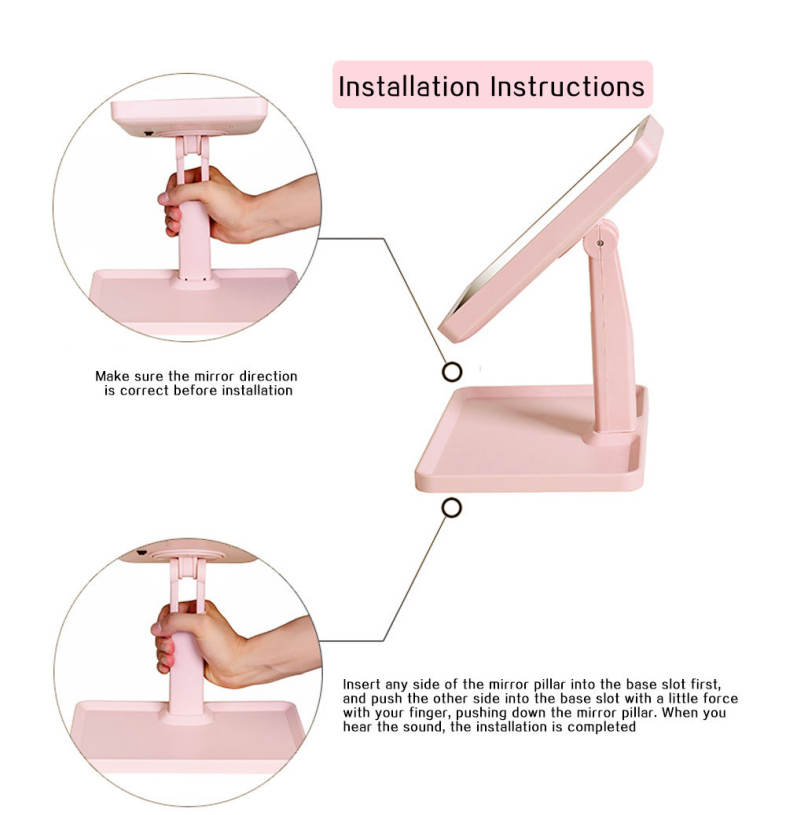 Installation Instructions

Make sure the mirror direction is correct before installation

Insert any side of the mirror pillar into the base slot first, and push the other side into the base slot with a little force with your finger, pushing down the mirror pillar. When you hear the sound, the installation is completed