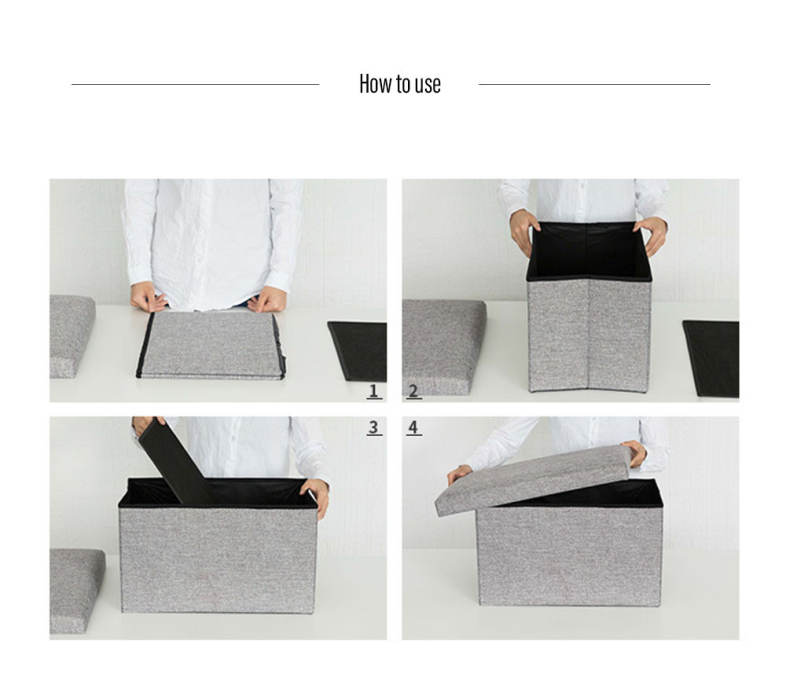 How to use

1

2

3

4