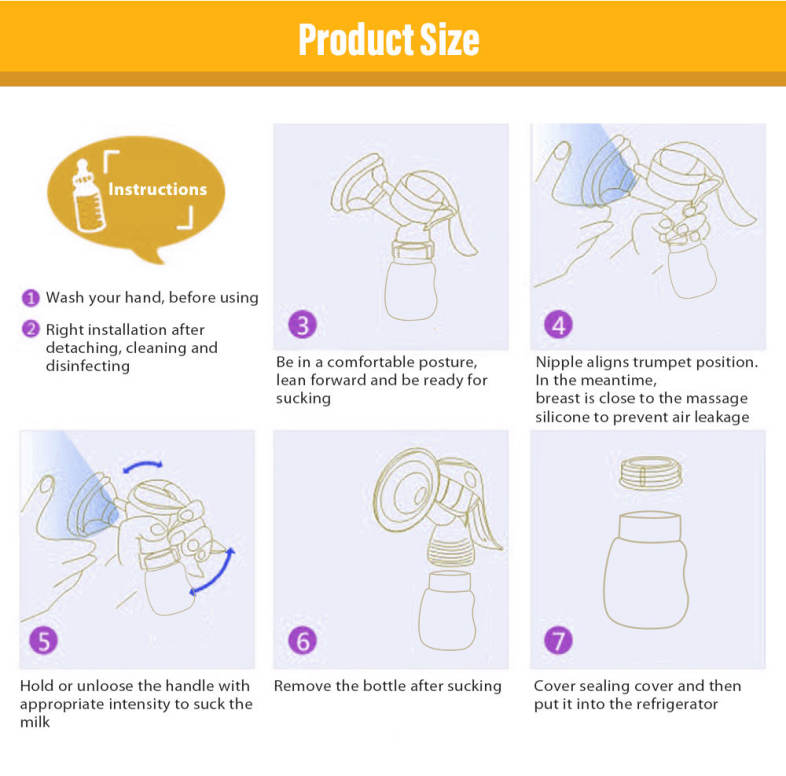 Product Size

Instructions

1 Wash your hand, before using

2 Right installation after detaching, cleaning and disinfecting

3

Be in a comfortable posture, lean forward and be ready for sucking

4

Nipple aligns trumpet position. In the meantime, breast is close to the massage silicone to prevent air leakage

5

Hold or unloose the handle with appropriate intensity to suck the milk

6

Remove the bottle after sucking

7

Cover sealing cover and then put it into the refrigerator