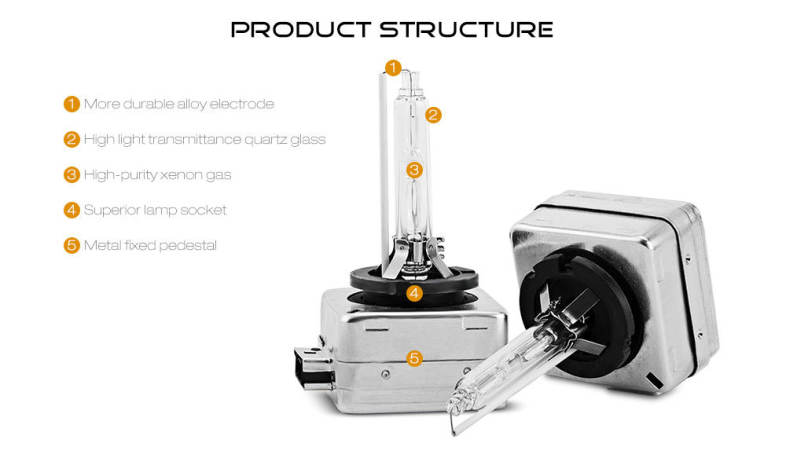 PRODUCT STRUCTURE

1 More durable alloy electrode

2 High light transmittance quartz glass

3 High-purity xenon gas

4 Superior lamp socket

5 Metal fixed pedestal

1

2

3

4

5