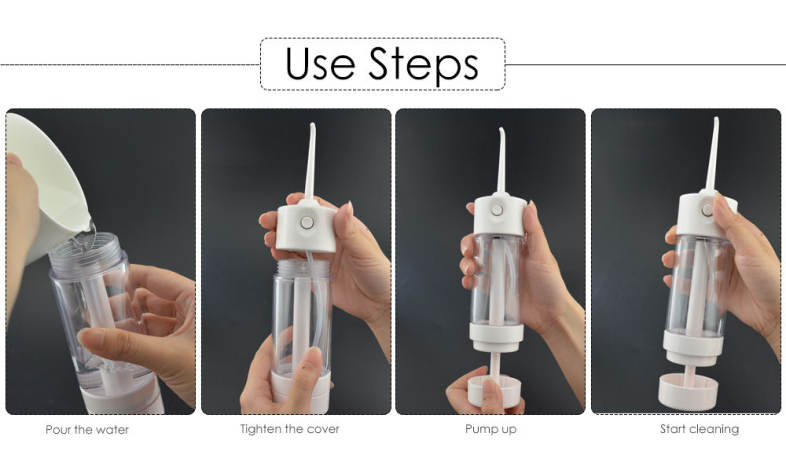 Use Steps

Pour the water

Tighten the cover

Pump up

Start cleaning