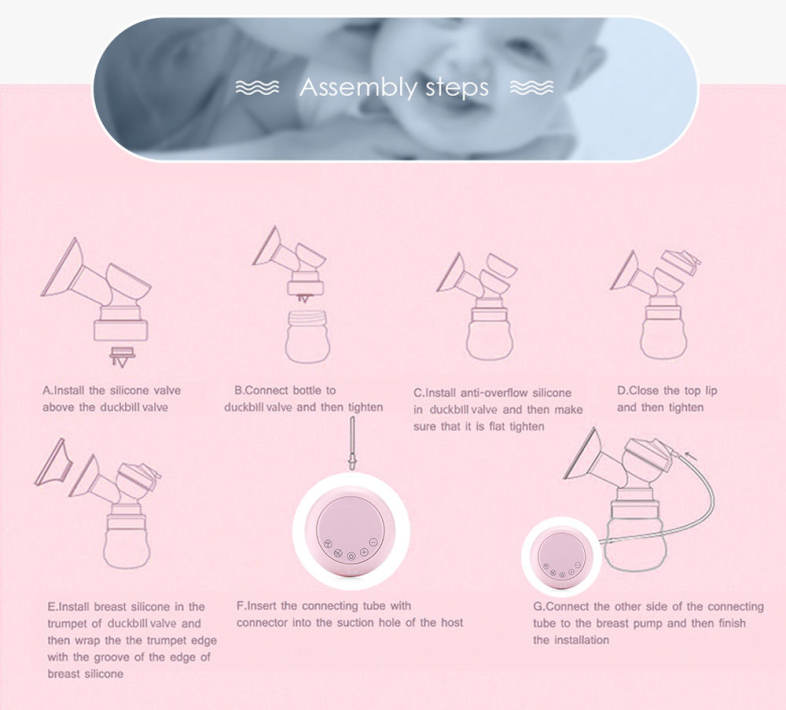 Assembly steps

A.Install the silicone valve above the duckbill valve

B.Connect bottle to duckbill valve and then tighten

C.Install anti-overflow silicone in duckbill valve and then make sure that it is flat tighten

D.Close the top lip and then tighten

E.Install breast silicone in the trumpet of duckbill valve and then wrap the the trumpet edge with the groove of the edge of breast silicone

F.Insert the connecting tube with connector into the suction hole of the host

G.Connect the other side of the connecting tube to the breast pump and then finish the installation