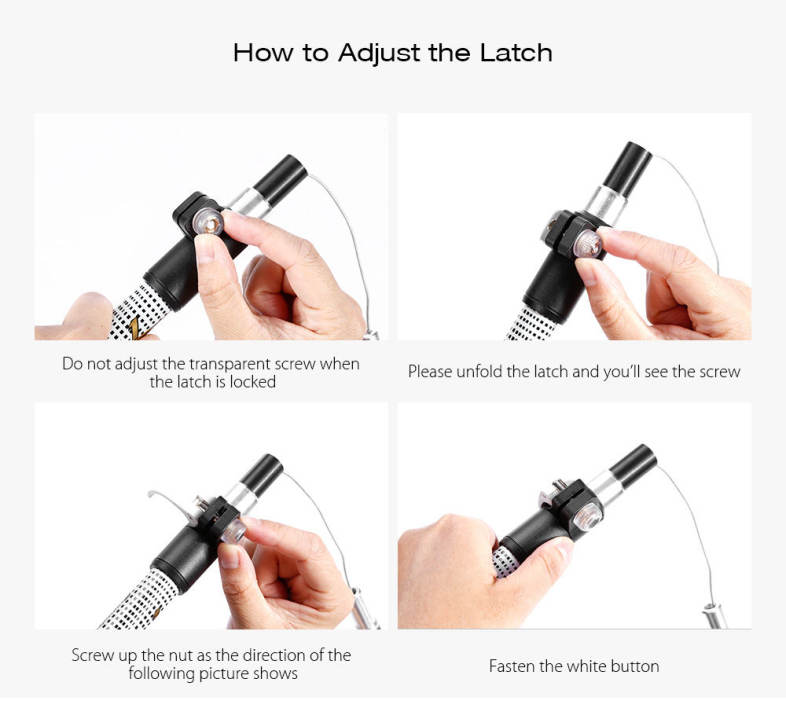 How to Adjust the Latch

Do not adjust the transparent screw when the latch is locked

Please unfold the latch and you'll see the screw

Screw up the nut as the direction of the following picture shows

Fasten the white button