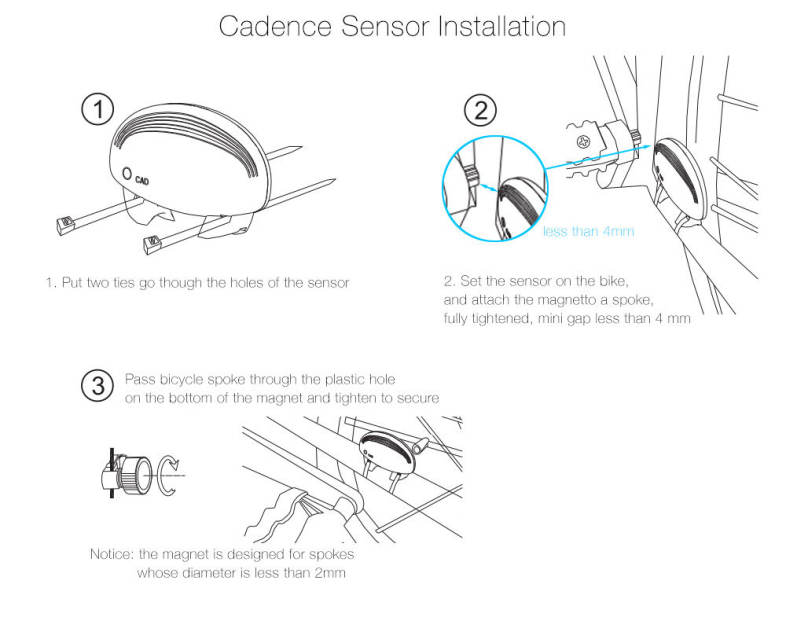 Cadence Sensor Installation

1

CAD

1. Put two ties go though the holes of the sensor

2

less than 4mm

2. Set the sensor on the bike, and attach the magnetto a spoke, fully tightened, mini gap less than 4 mm

3 Pass bicycle spoke through the plastic hole on the bottom of the magnet and tighten to secure

Notice: the magnet is designed for spokes whose diameter is less than 2mm