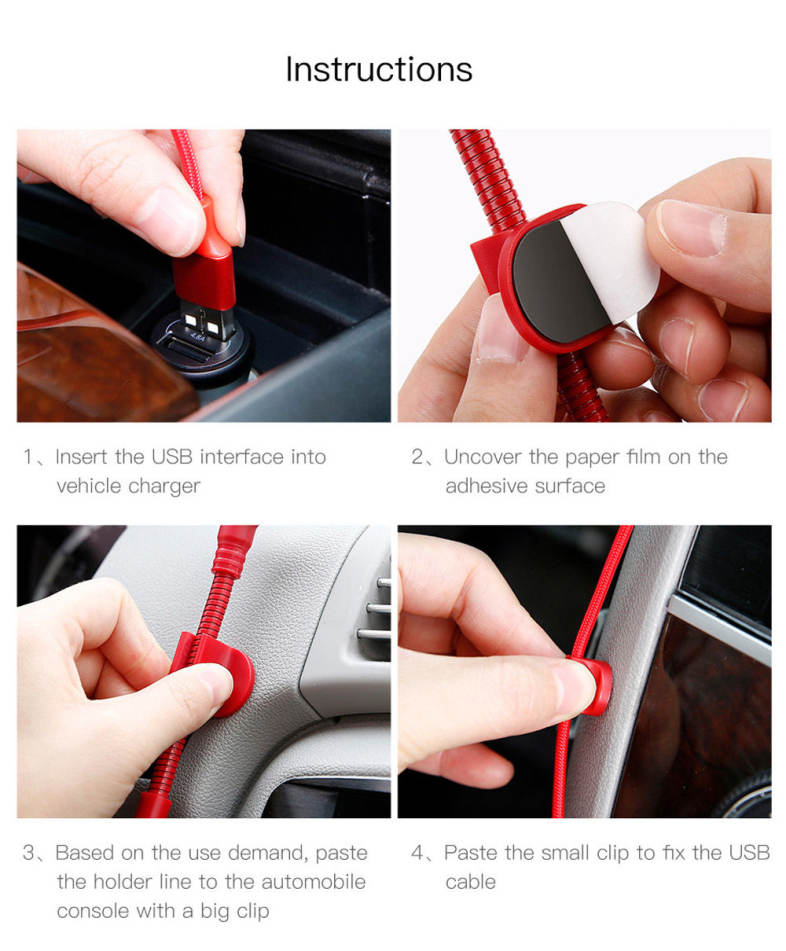 Instructions

1、Insert the USB interface into vehicle charger

2、Uncover the paper film on the adhesive surface

3、Based on the use demand, paste the holder line to the automobile console with a big clip

4、Paste the small clip to fix the USB cable