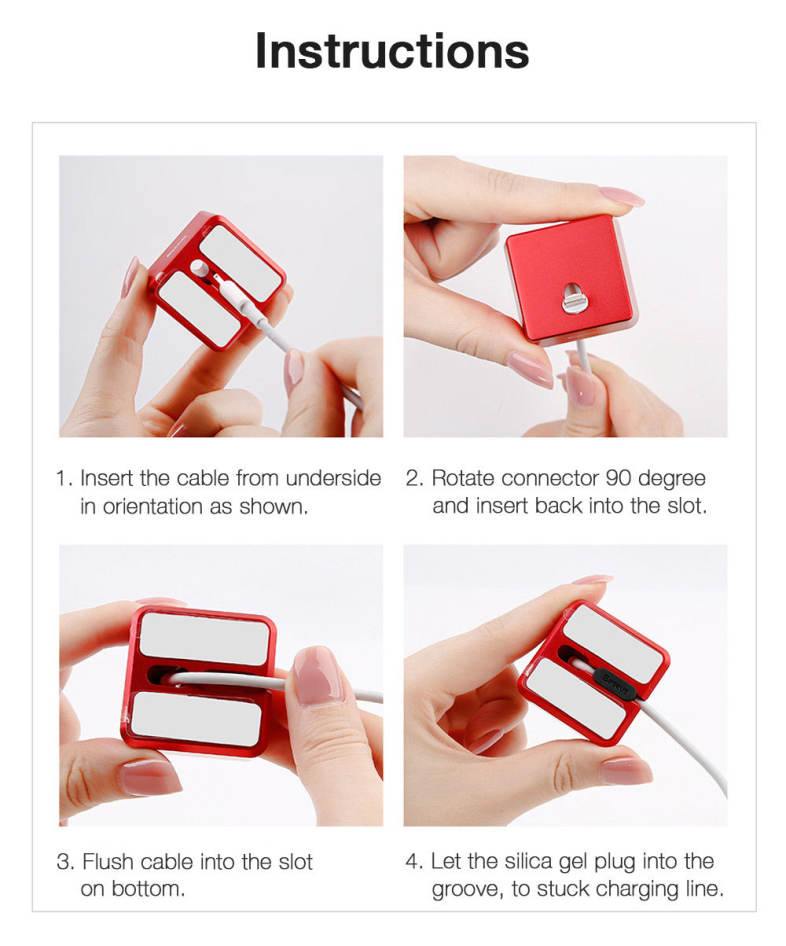 Instructions

1. Insert the cable from underside in orientation as shown.

2. Rotate connector 90 degree and insert back into the slot.

3. Flush cable into the slot on bottom.

4. Let the silica gel plug into the groove, to stuck charging line.