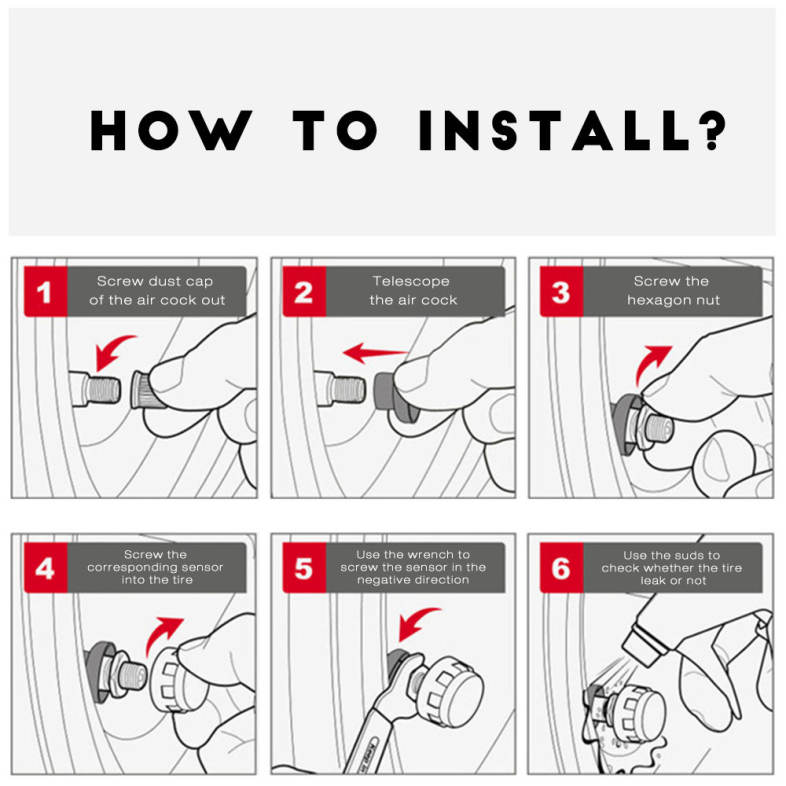 HOW TO INSTALL?

1 Screw dust cap of the air cock out

2 Telescope the air cock

3 Screw the hexagon nut

4 Screw the corresponding sensor into the tire

5 Use the wrench to screw the sensor in the negative direction

6 Use the suds to check whether the tire leak or not