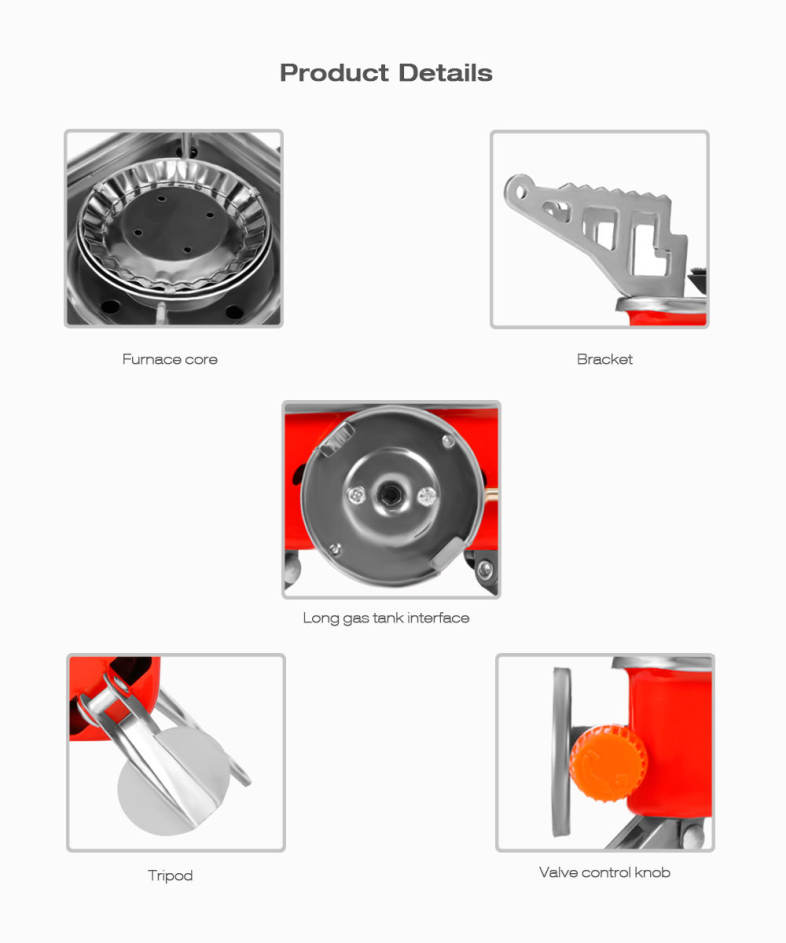 Product Details

Furnace core

Bracket

Long gas tank interface

Tripod

Valve control knob