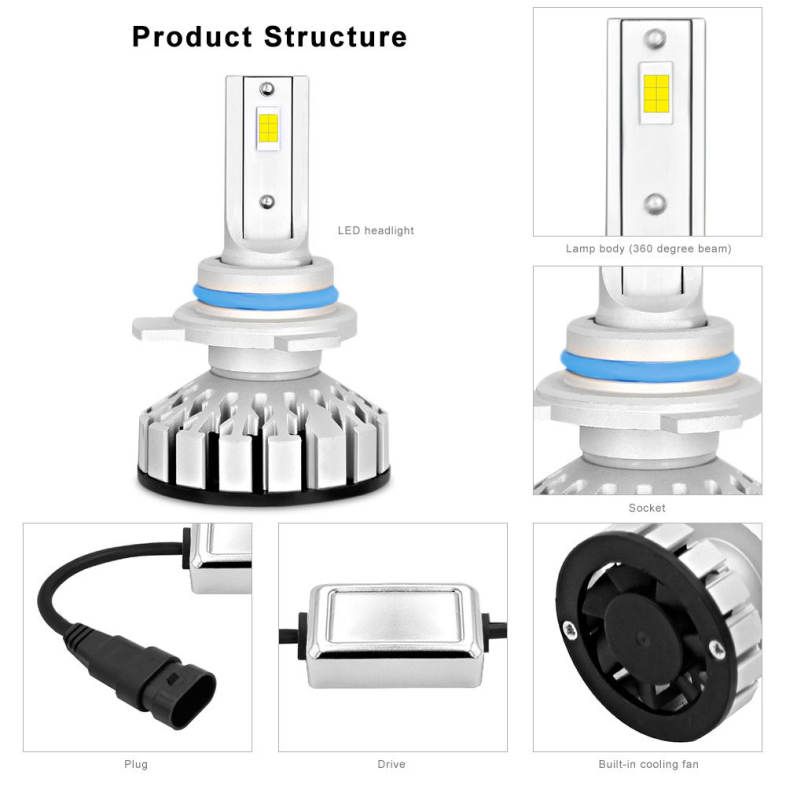 Product Structure

LED headlight

Lamp body (360 degree beam)

Socket

Plug

Drive

Built-in cooling fan