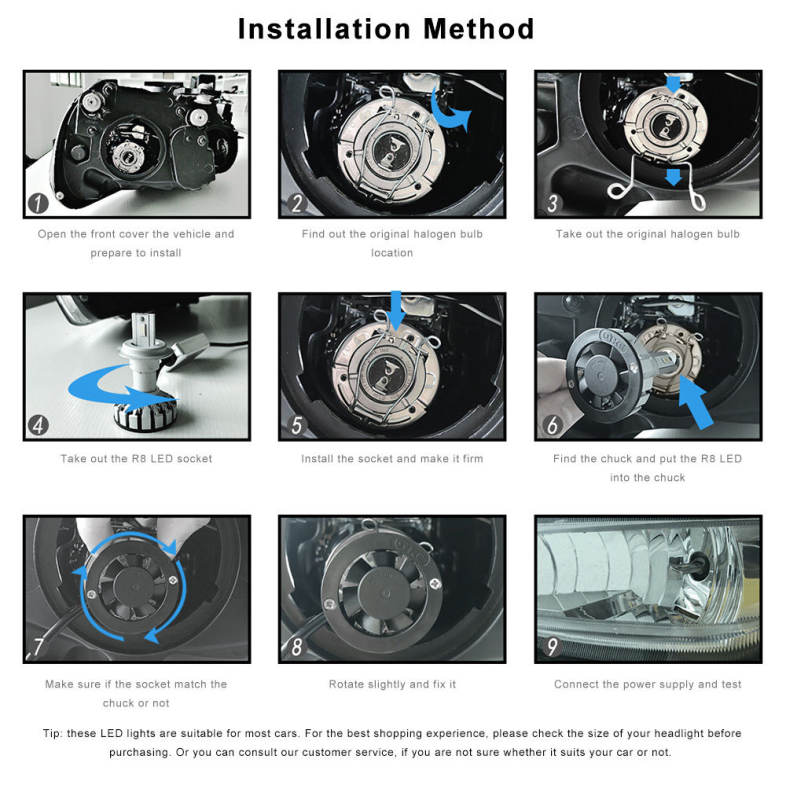 Installation Method

1
Open the front cover the vehicle and prepare to install

2
Find out the original halogen bulb location

3
Take out the original halogen bulb

4
Take out the R8 LED socket

5
Install the socket and make it firm

6
Find the chuck and put the R8 LED into the chuck

7
Make sure if the socket match the chuck or not

8
Rotate slightly and fix it

9
Connect the power supply and test

Tip: these LED lights are suitable for most cars. For the best shopping experience, please check the size of your headlight before purchasing. Or you can consult our customer service, if you are not sure whether it suits your car or not.