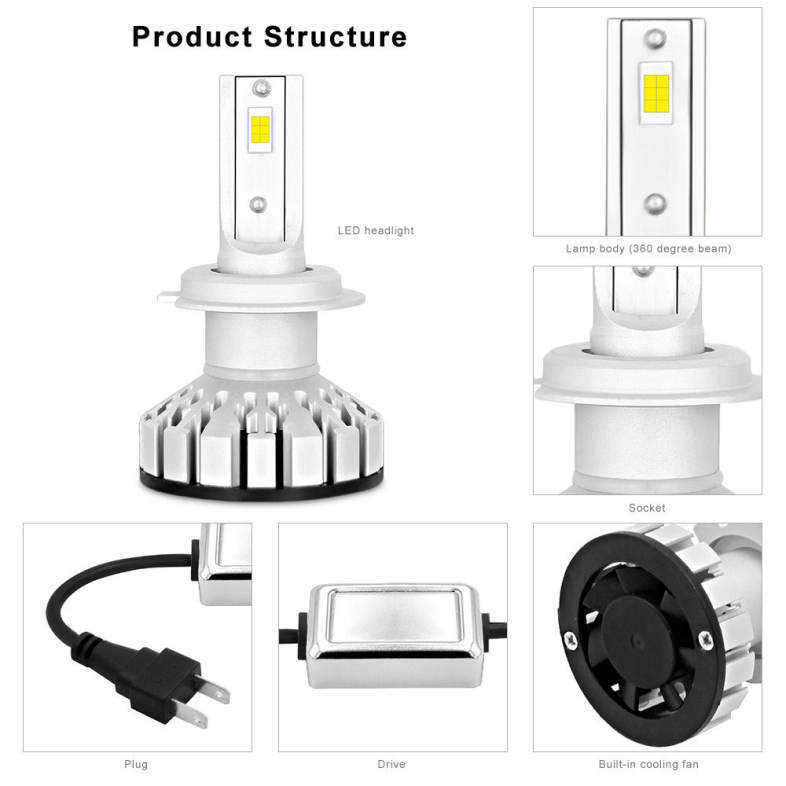 Product Structure

LED headlight

Lamp body (360 degree beam)

Socket

Plug

Drive

Built-in cooling fan