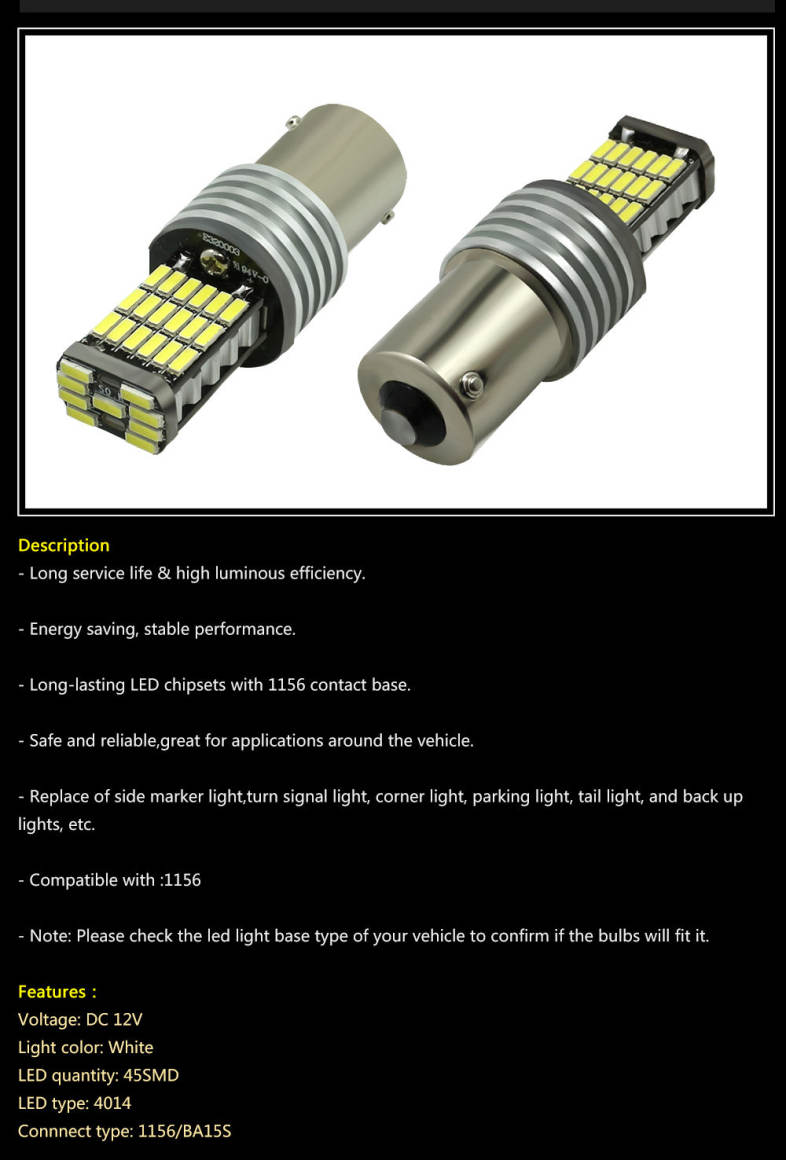 Description
- Long service life & high luminous efficiency.

- Energy saving, stable performance.

- Long-lasting LED chipsets with 1156 contact base.

- Safe and reliable,great for applications around the vehicle.

- Replace of side marker light,turn signal light, corner light, parking light, tail light, and back up lights, etc.

- Compatible with :1156

- Note: Please check the led light base type of your vehicle to confirm if the bulbs will fit it.

Features :
Voltage: DC 12V
Light color: White
LED quantity: 45SMD
LED type: 4014
Connnect type: 1156/BA15S