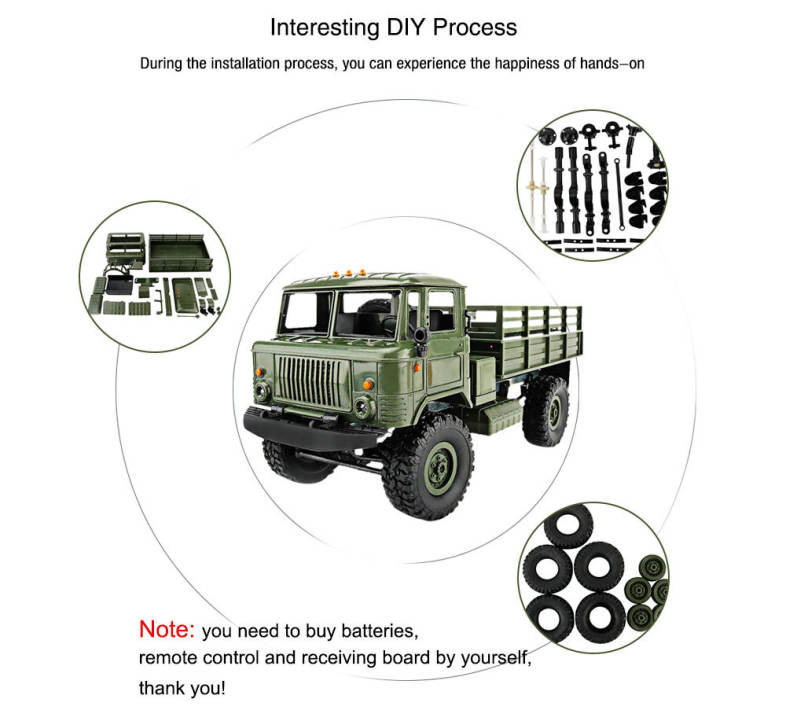 Interesting DIY Process

During the installation process, you can experience the happiness of hands–on

Note: you need to buy batteries, remote control and receiving board by yourself, thank you!