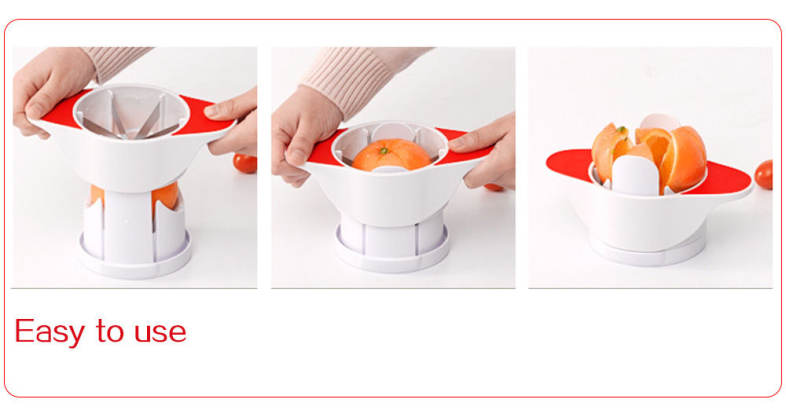 Easy to use