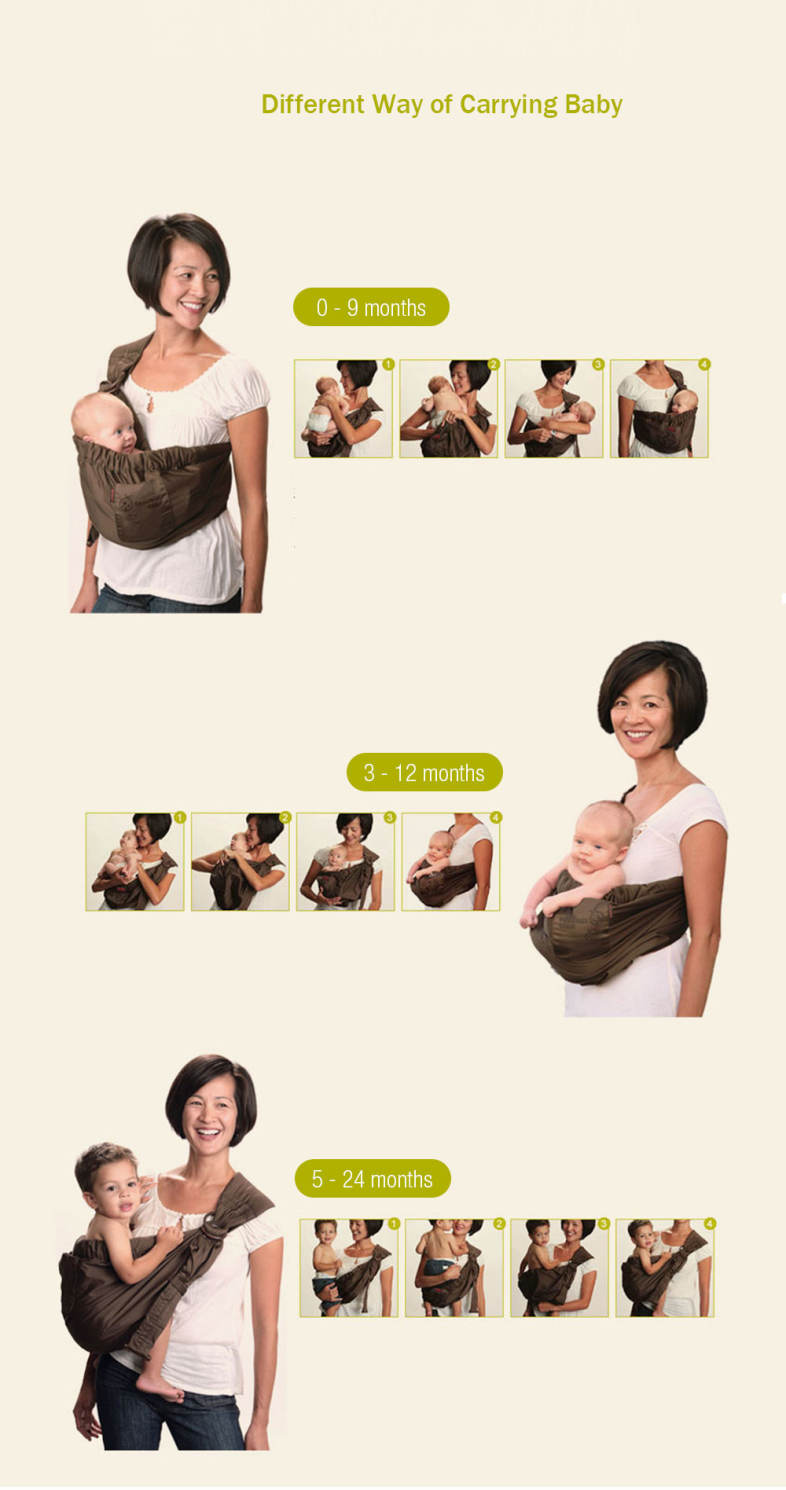 Different Way of Carrying Baby

0 - 9 months

1 2 3 4

3 - 12 months

1 2 3 4

5 - 24 months

1 2 3 4