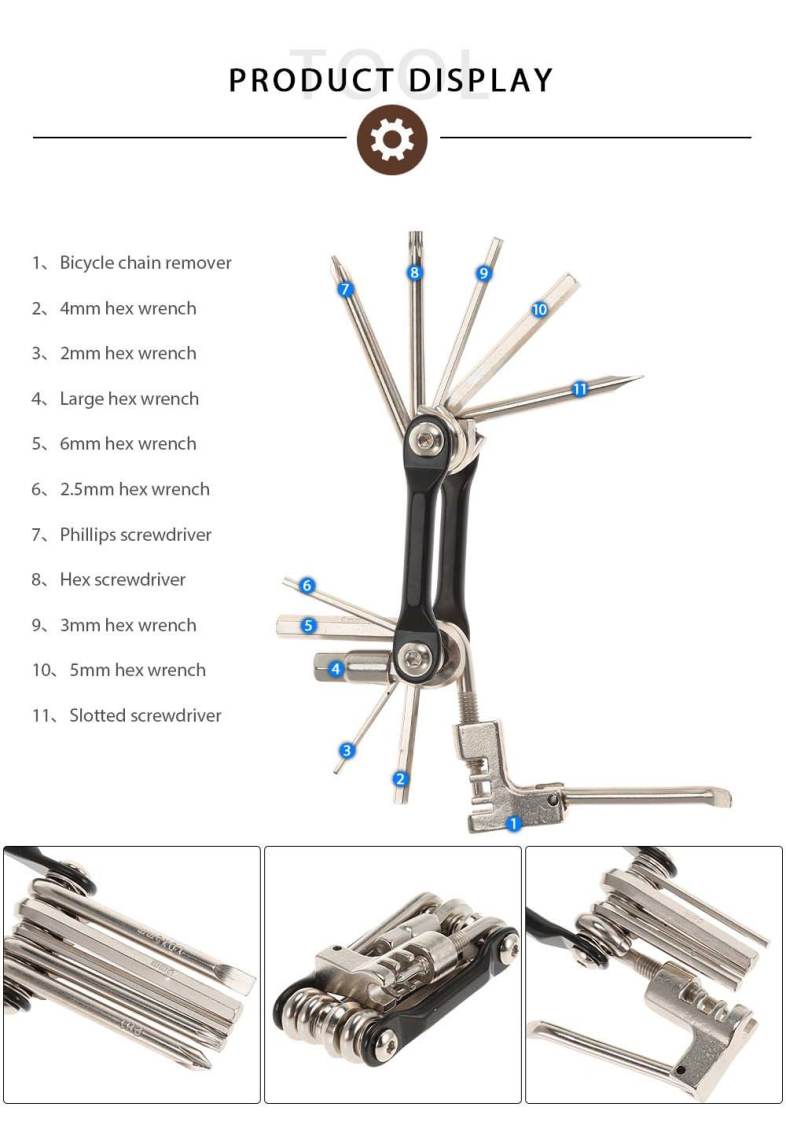 TOOL
PRODUCT DISPLAY

1、Bicycle chain remover
2、4mm hex wrench
3、2mm hex wrench
4、Large hex wrench
5、6mm hex wrench
6、2.5mm hex wrench
7、Phillips screwdriver
8、Hex screwdriver
9、3mm hex wrench
10、5mm hex wrench
11、Slotted screwdriver

7
8
9
10
11
6
5
4
3
2
1