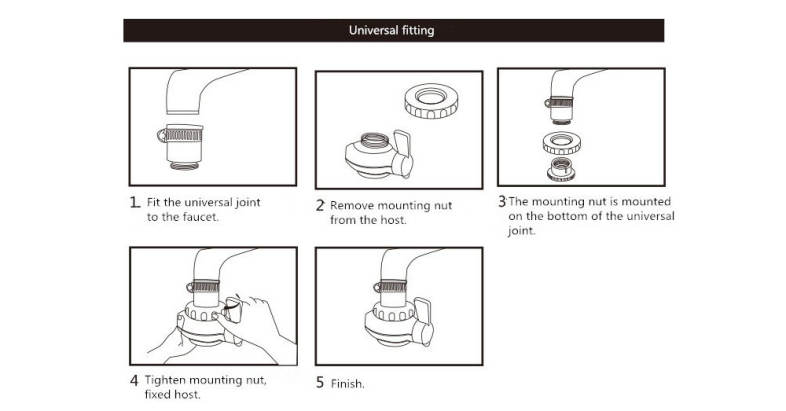 Universal fitting

1 Fit the universal joint to the faucet.

2 Remove mounting nut from the host.

3 The mounting nut is mounted on the bottom of the universal joint.

4 Tighten mounting nut, fixed host.

5 Finish.