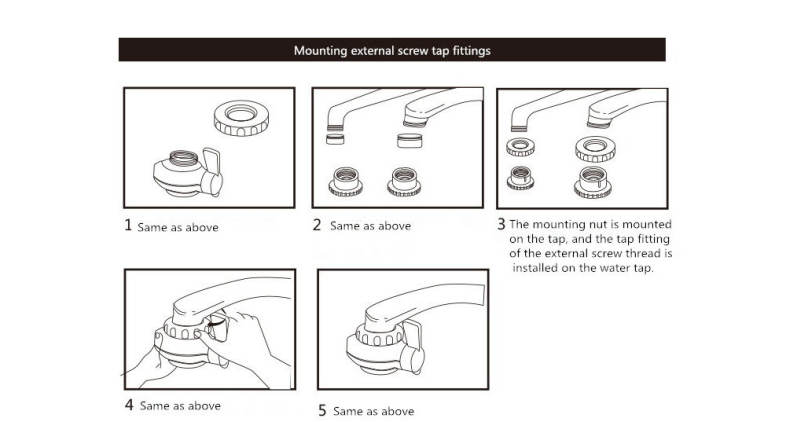 Mounting external screw tap fittings

1 Same as above

2 Same as above

3 The mounting nut is mounted on the tap, and the tap fitting of the external screw thread is installed on the water tap.

4 Same as above

5 Same as above