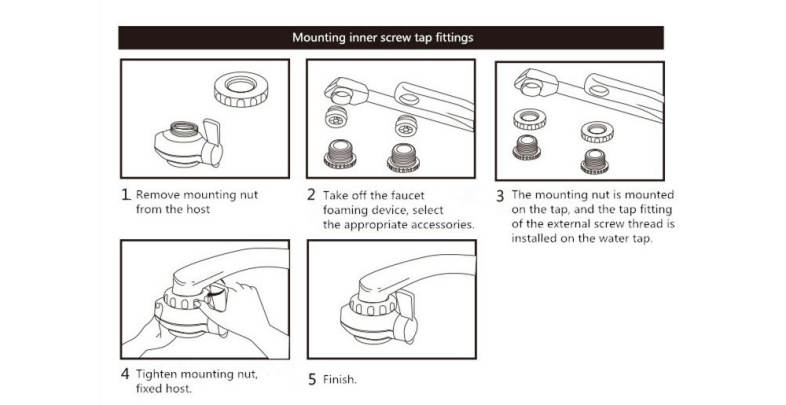 Mounting inner screw tap fittings

1 Remove mounting nut from the host

2 Take off the faucet foaming device, select the appropriate accessories.

3 The mounting nut is mounted on the tap, and the tap fitting of the external screw thread is installed on the water tap.

4 Tighten mounting nut, fixed host.

5 Finish.