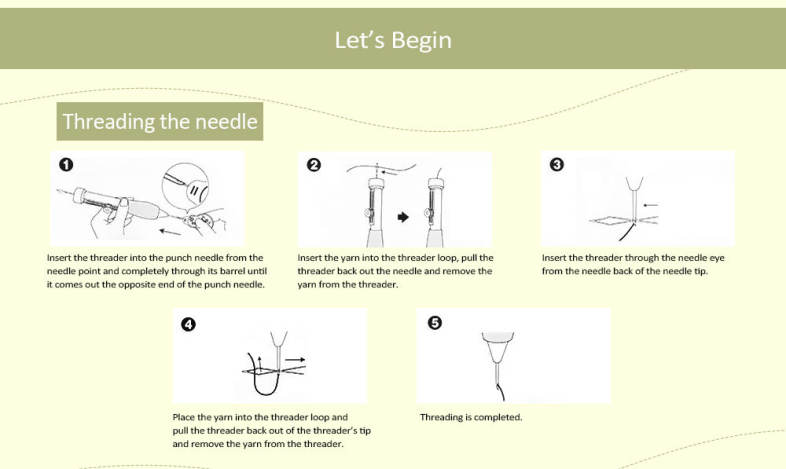 Let's Begin

Threading the needle

1

Insert the threader into the punch needle from the needle point and completely through its barrel until it comes out the opposite end of the punch needle.

2

Insert the yarn into the threader loop, pull the threader back out the needle and remove the yarn from the threader.

3

Insert the threader through the needle eye from the needle back of the needle tip.

4

Place the yarn into the threader loop and pull the threader back out of the threader's tip and remove the yarn from the threader.

5

Threading is completed.