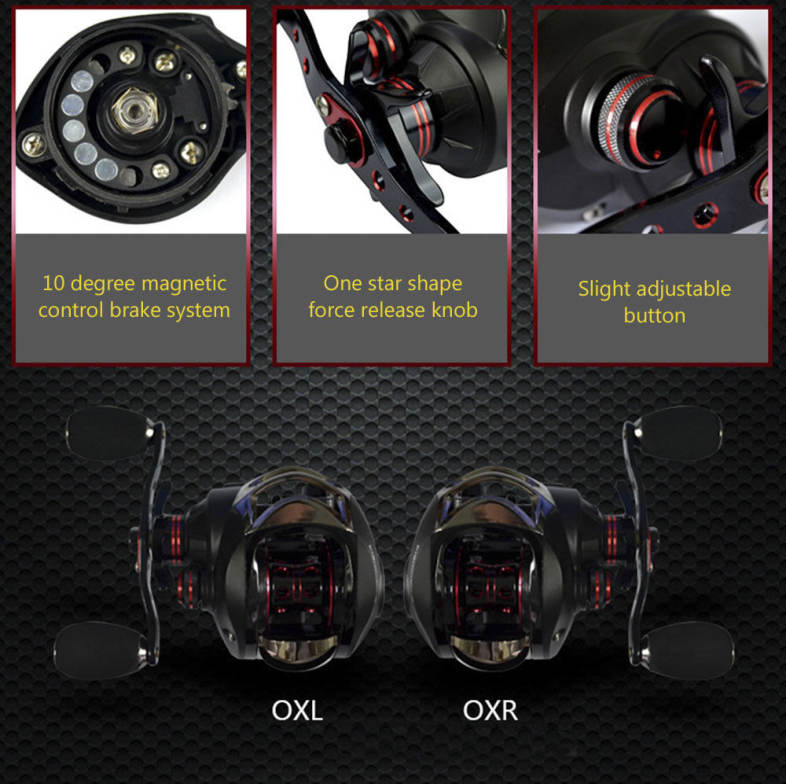 10 degree magnetic control brake system

One star shape force release knob

Slight adjustable button

OXL

OXR