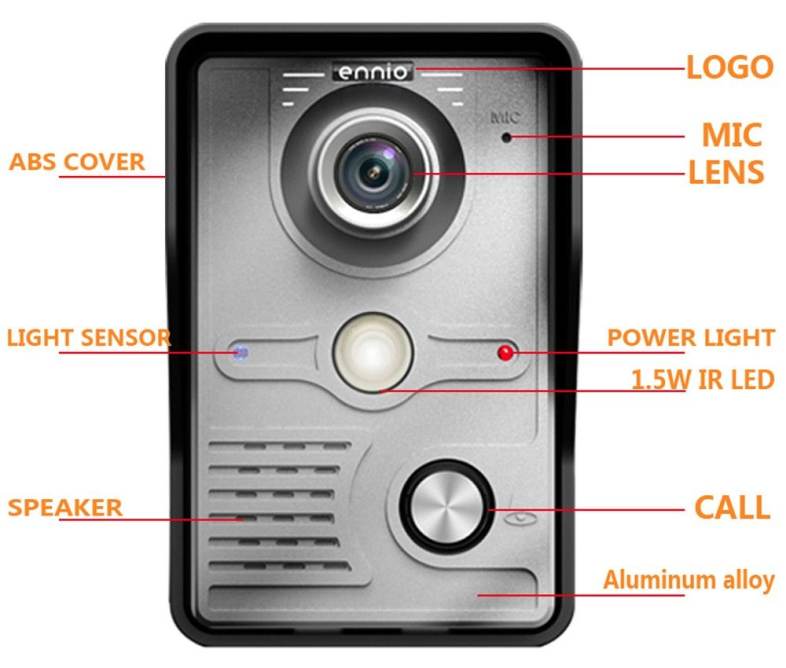 ennio
LOGO
MIC
MIC
LENS
ABS COVER
LIGHT SENSOR
POWER LIGHT
1.5W IR LED
SPEAKER
CALL
Aluminum alloy